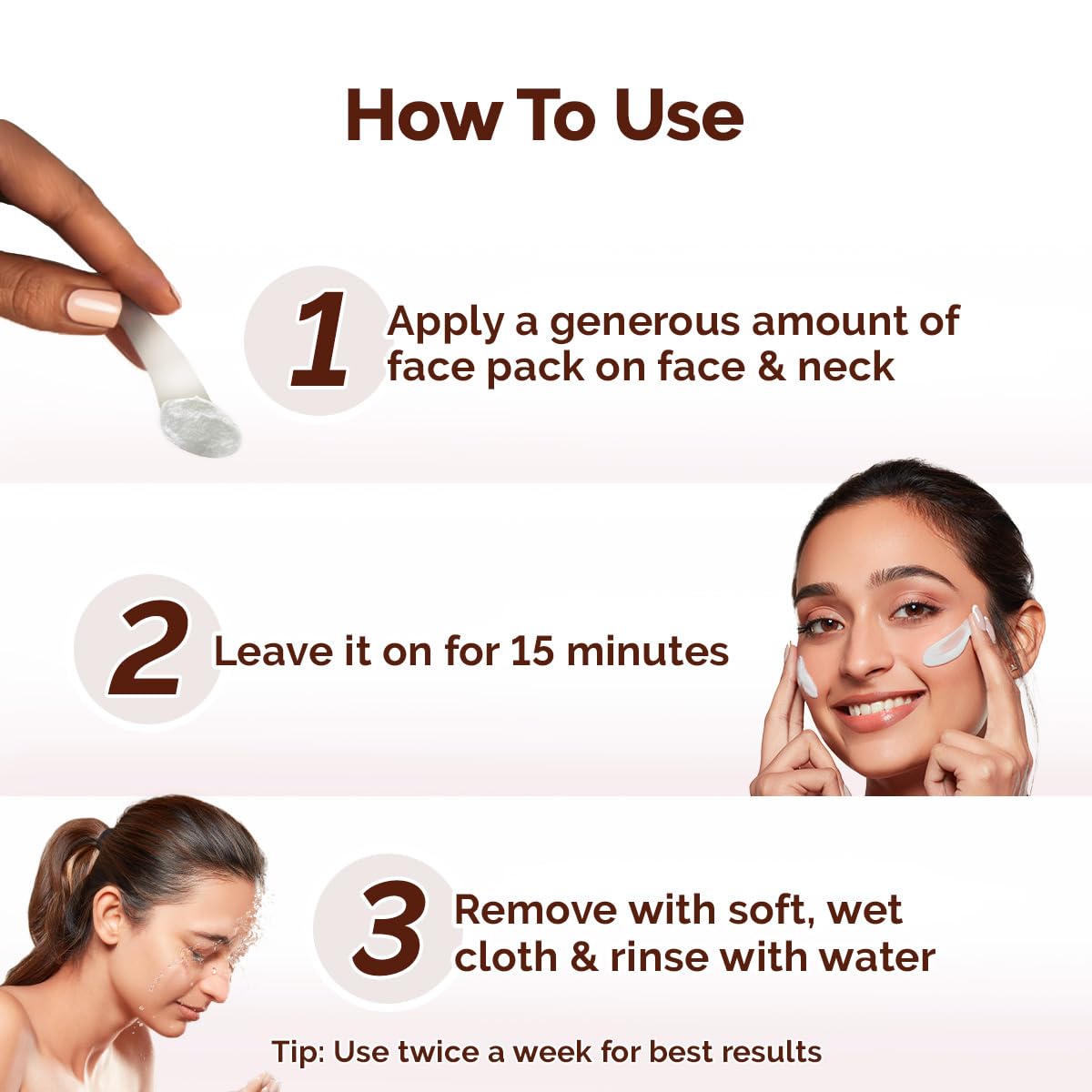 How To Use

1 Apply a generous amount of face pack on face & neck

2 Leave it on for 15 minutes

3 Remove with soft, wet cloth & rinse with water

Tip: Use twice a week for best results